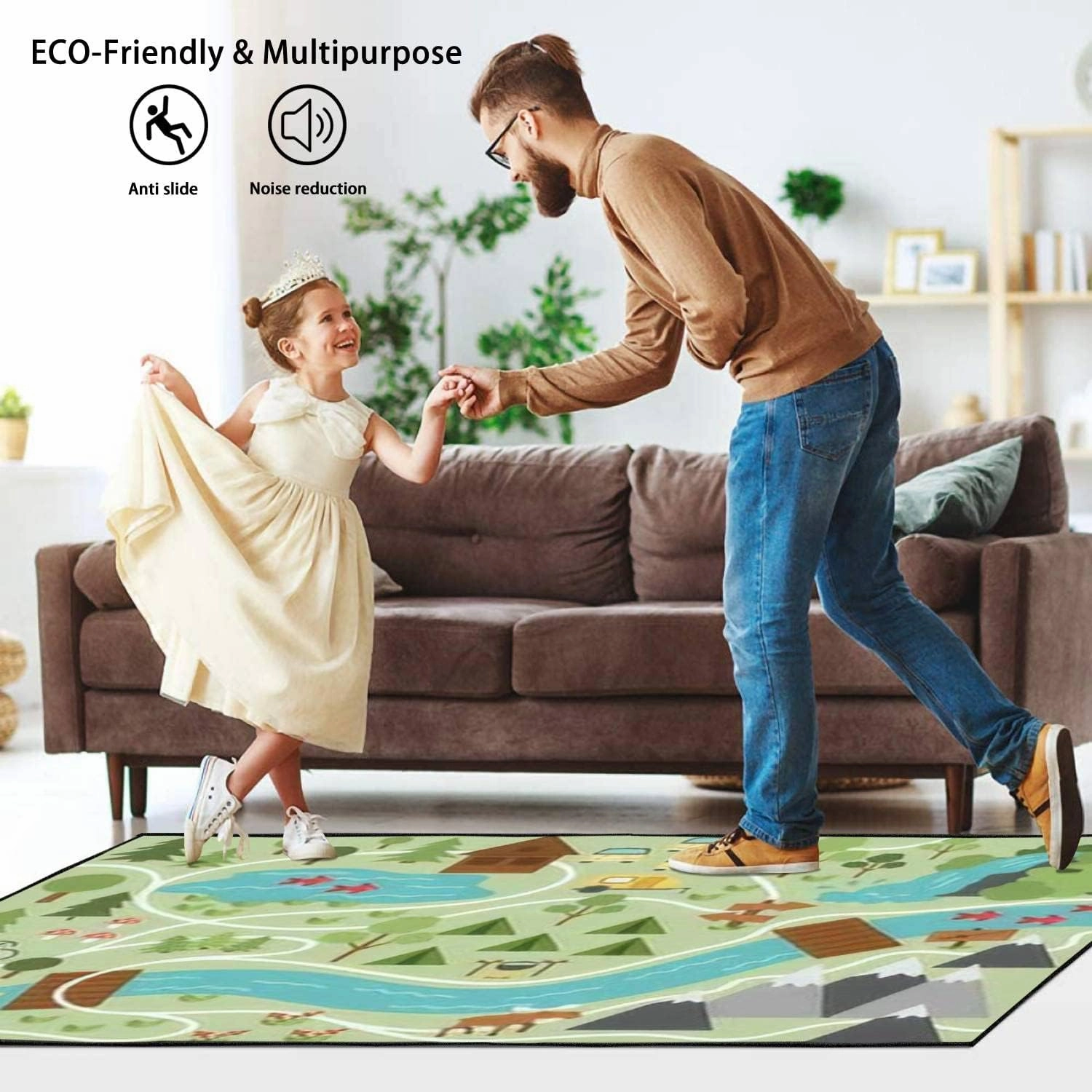 ECO-Friendly & Multipurpose

Anti slide

Noise reduction