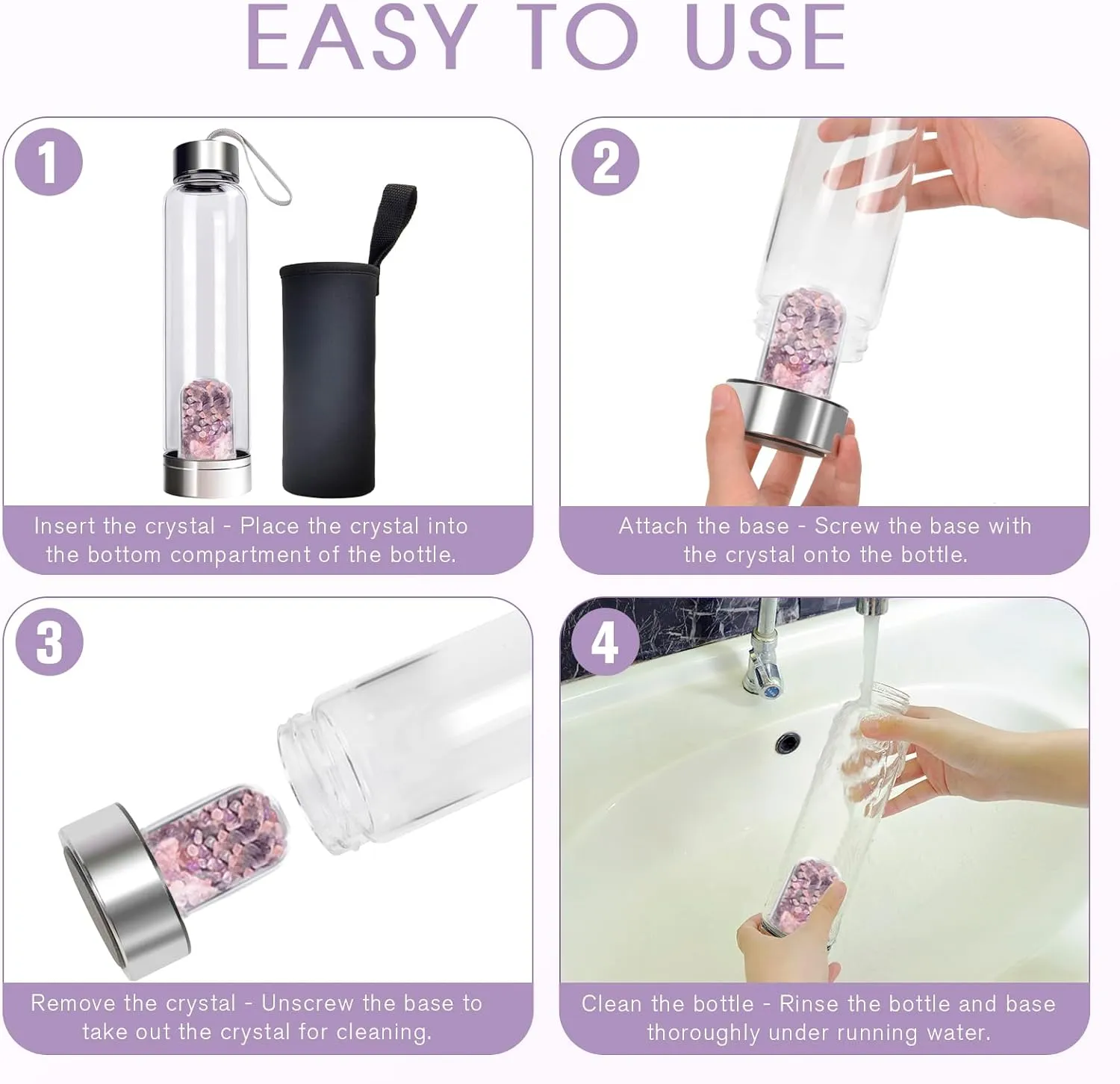 EASY TO USE

1

Insert the crystal - Place the crystal into the bottom compartment of the bottle.

2

Attach the base - Screw the base with the crystal onto the bottle.

3

Remove the crystal - Unscrew the base to take out the crystal for cleaning.

4

Clean the bottle - Rinse the bottle and base thoroughly under running water.