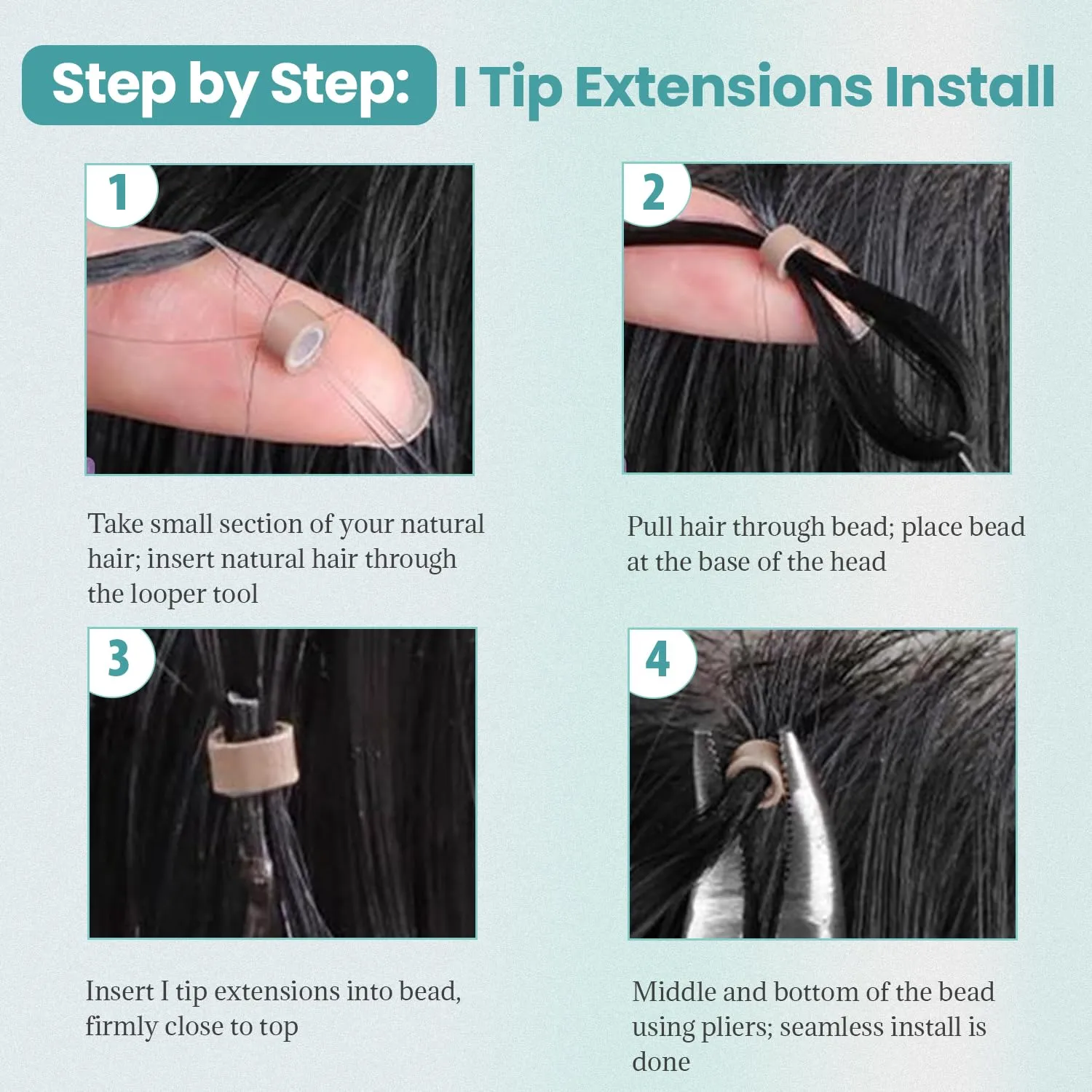 Step by Step: I Tip Extensions Install

1

Take small section of your natural hair; insert natural hair through the looper tool

2

Pull hair through bead; place bead at the base of the head

3

Insert I tip extensions into bead, firmly close to top

4

Middle and bottom of the bead using pliers; seamless install is done