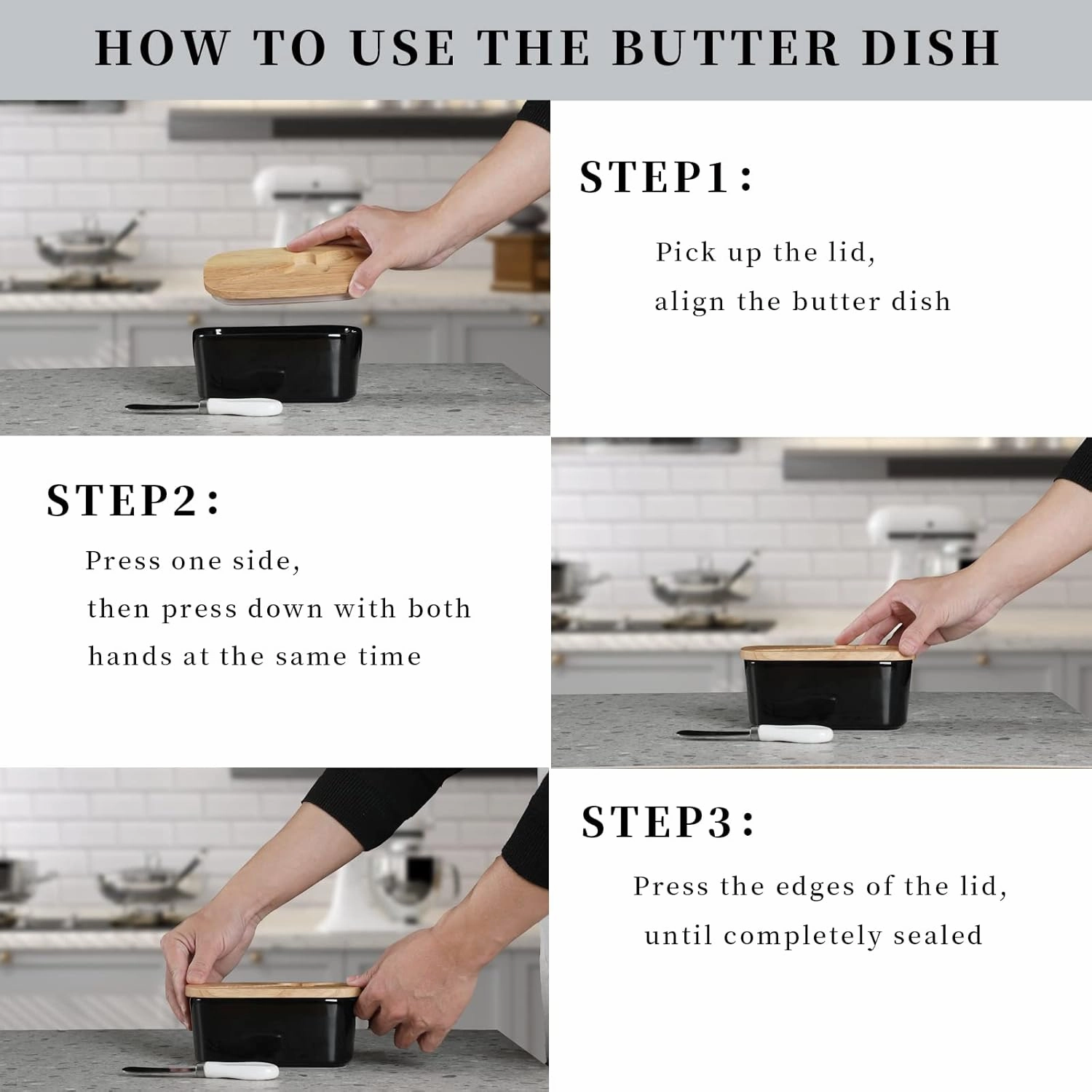 HOW TO USE THE BUTTER DISH

STEP1:

Pick up the lid,
align the butter dish

STEP2:

Press one side,
then press down with both
hands at the same time

STEP3:

Press the edges of the lid,
until completely sealed