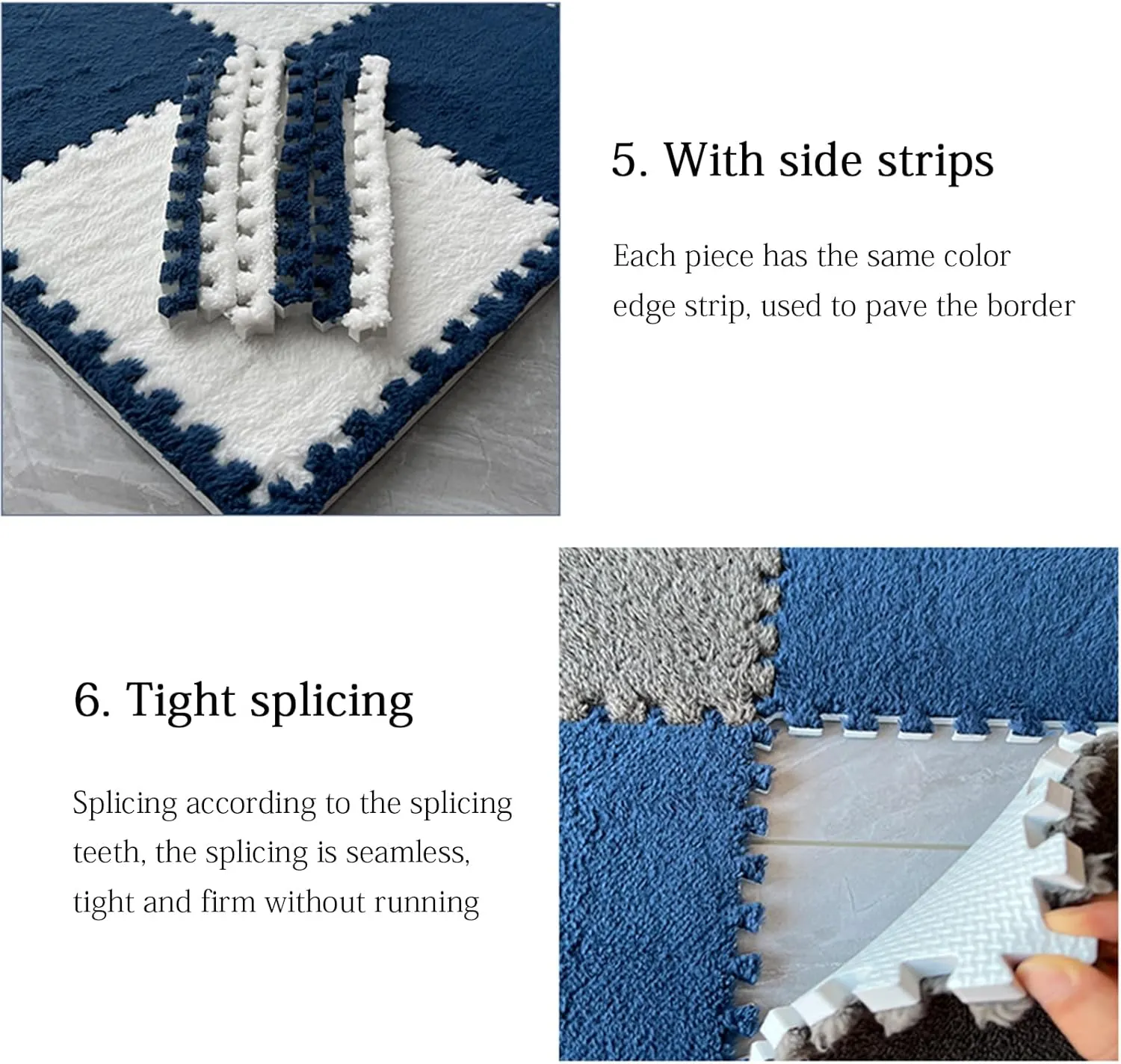 5. With side strips

Each piece has the same color edge strip, used to pave the border

6. Tight splicing

Splicing according to the splicing teeth, the splicing is seamless, tight and firm without running